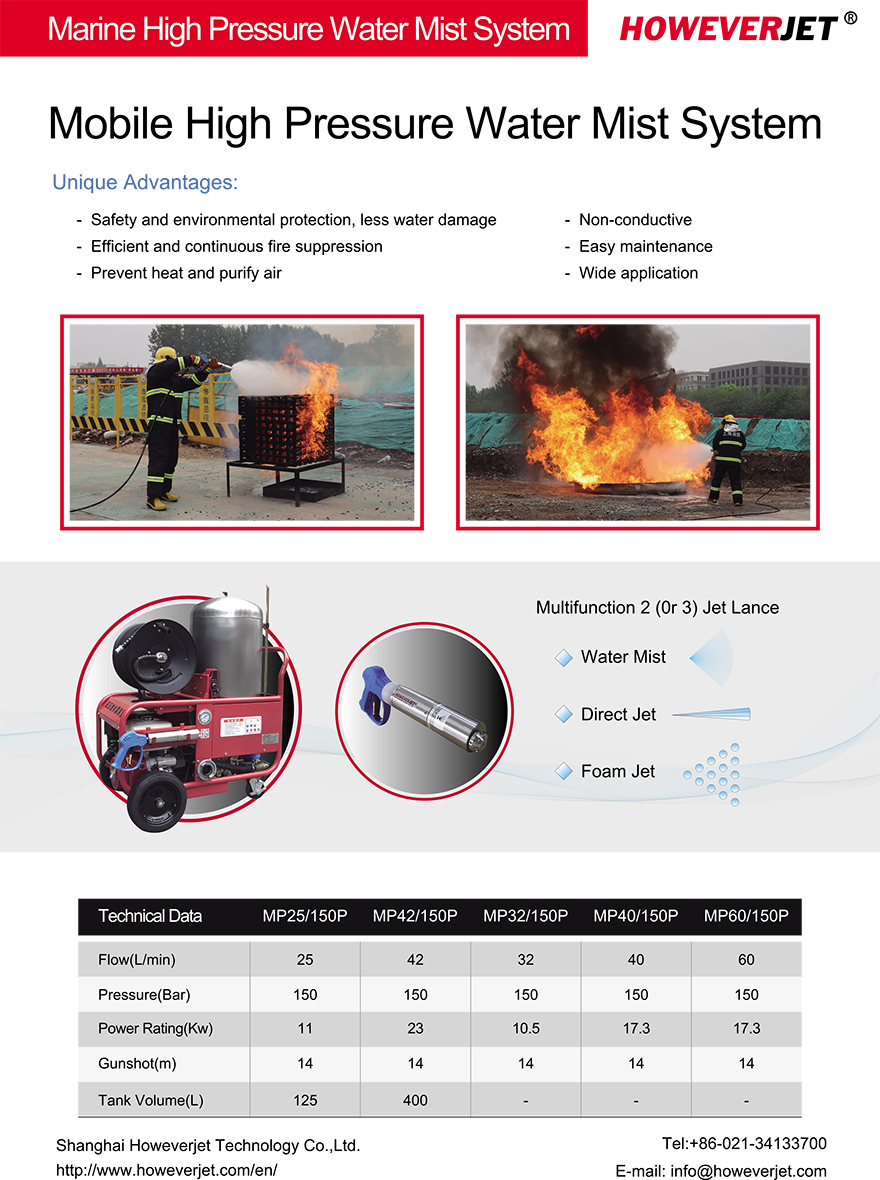 Marine High Pressure Water Mist System

HOWEVERJET ®

Mobile High Pressure Water Mist System

Unique Advantages:

- Safety and environmental protection, less water damage
- Efficient and continuous fire suppression
- Prevent heat and purify air

- Non-conductive
- Easy maintenance
- Wide application

Multifunction 2 (0r 3) Jet Lance

Water Mist

Direct Jet

Foam Jet

| Technical Data | MP25/150P | MP42/150P | MP32/150P | MP40/150P | MP60/150P |
|---|---|---|---|---|---|
| Flow(L/min) | 25 | 42 | 32 | 40 | 60 |
| Pressure(Bar) | 150 | 150 | 150 | 150 | 150 |
| Power Rating(Kw) | 11 | 23 | 10.5 | 17.3 | 17.3 |
| Gunshot(m) | 14 | 14 | 14 | 14 | 14 |
| Tank Volume(L) | 125 | 400 | - | - | - |

Shanghai Howeverjet Technology Co.,Ltd.
http://www.howeverjet.com/en/

Tel:+86-021-34133700
E-mail: info@howeverjet.com